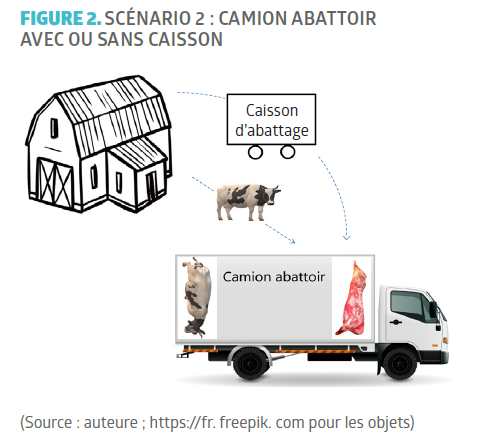 FIGURE 2. SCÉNARIO 2 : CAMION ABATTOIR AVEC OU SANS CAISSON

Caisson d'abattage

Camion abattoir

(Source : auteure ; https://fr. freepik. com pour les objets)